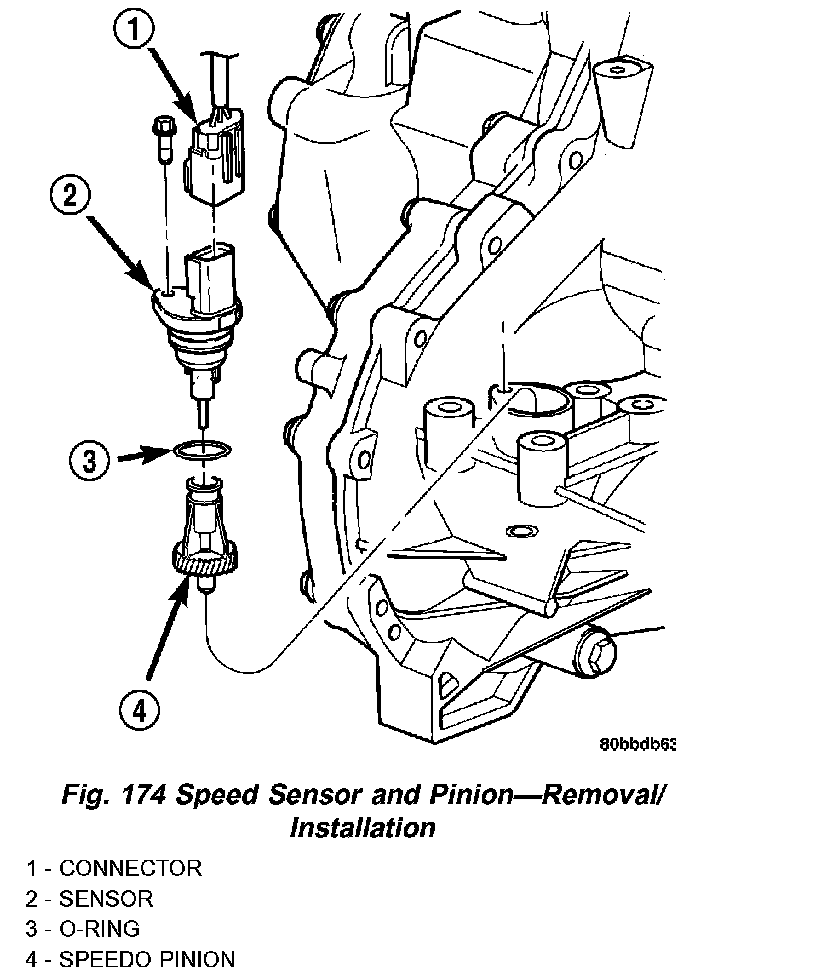 1

2

3

4

80bbdb63

Fig. 174 Speed Sensor and Pinion—Removal/ Installation

1 - CONNECTOR
2 - SENSOR
3 - O-RING
4 - SPEEDO PINION