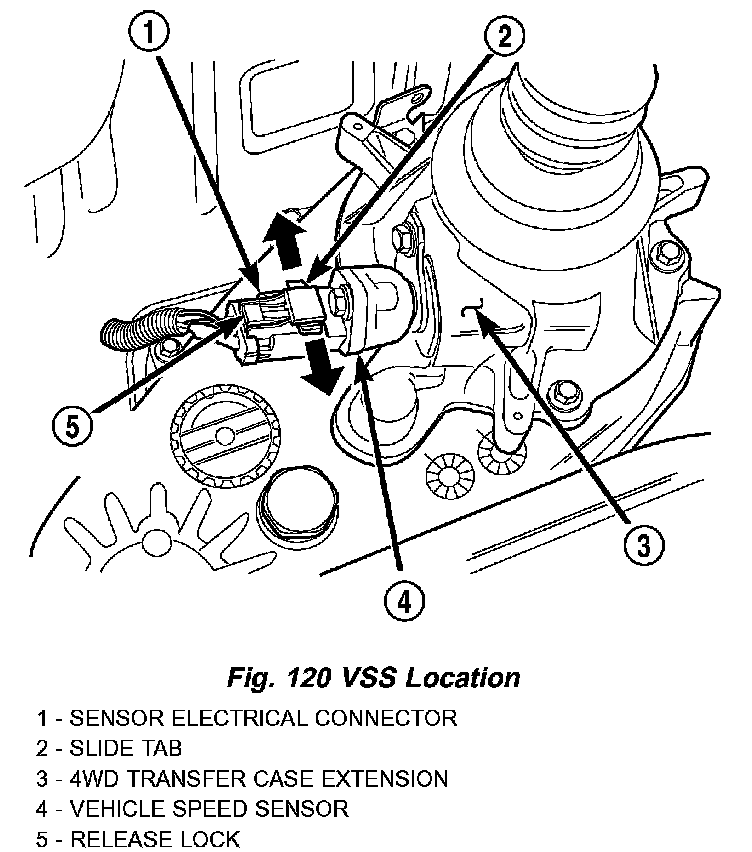 1
2
5
3
4

Fig. 120 VSS Location

1 - SENSOR ELECTRICAL CONNECTOR
2 - SLIDE TAB
3 - 4WD TRANSFER CASE EXTENSION
4 - VEHICLE SPEED SENSOR
5 - RELEASE LOCK