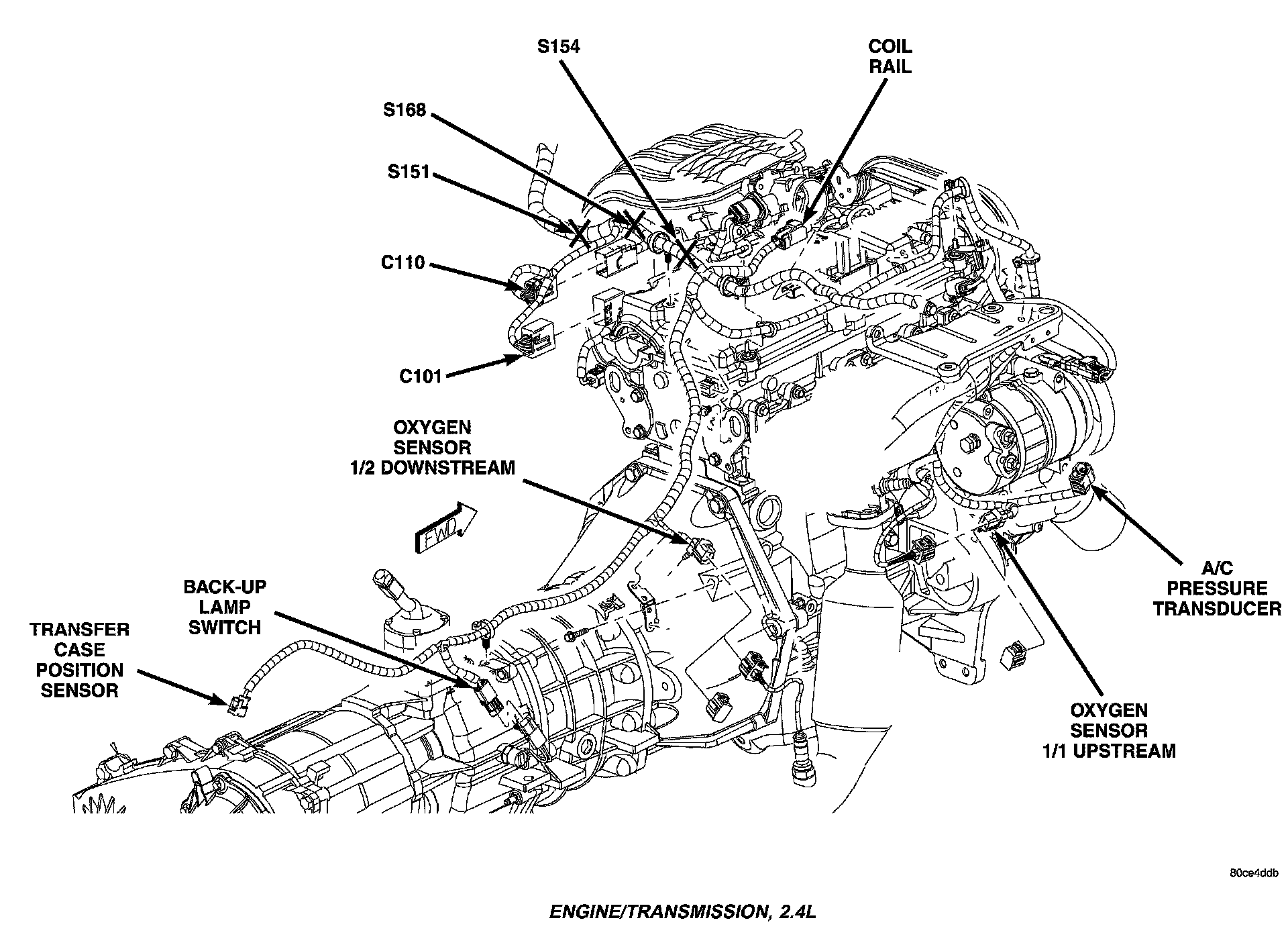 S154

COIL RAIL

S168

S151

C110

C101

OXYGEN SENSOR 1/2 DOWNSTREAM

FWD

BACK-UP LAMP SWITCH

TRANSFER CASE POSITION SENSOR

A/C PRESSURE TRANSDUCER

OXYGEN SENSOR 1/1 UPSTREAM

80ce4ddb

ENGINE/TRANSMISSION, 2.4L