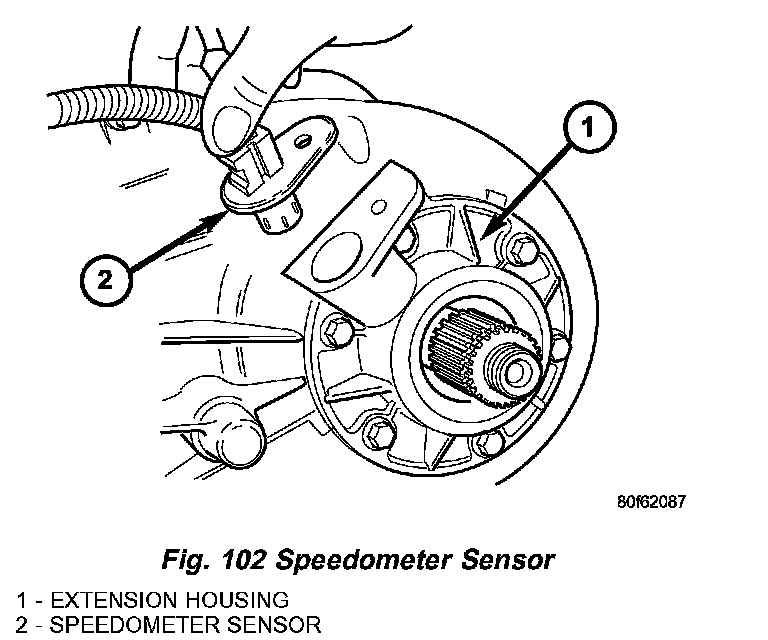 1

2

80f62087

Fig. 102 Speedometer Sensor

1 - EXTENSION HOUSING
2 - SPEEDOMETER SENSOR