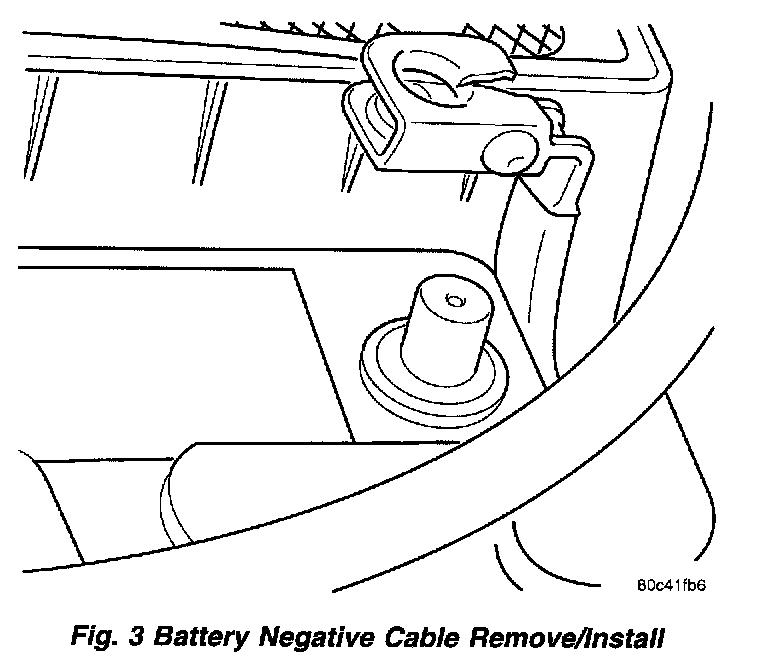 80c41fb6

Fig. 3 Battery Negative Cable Remove/Install