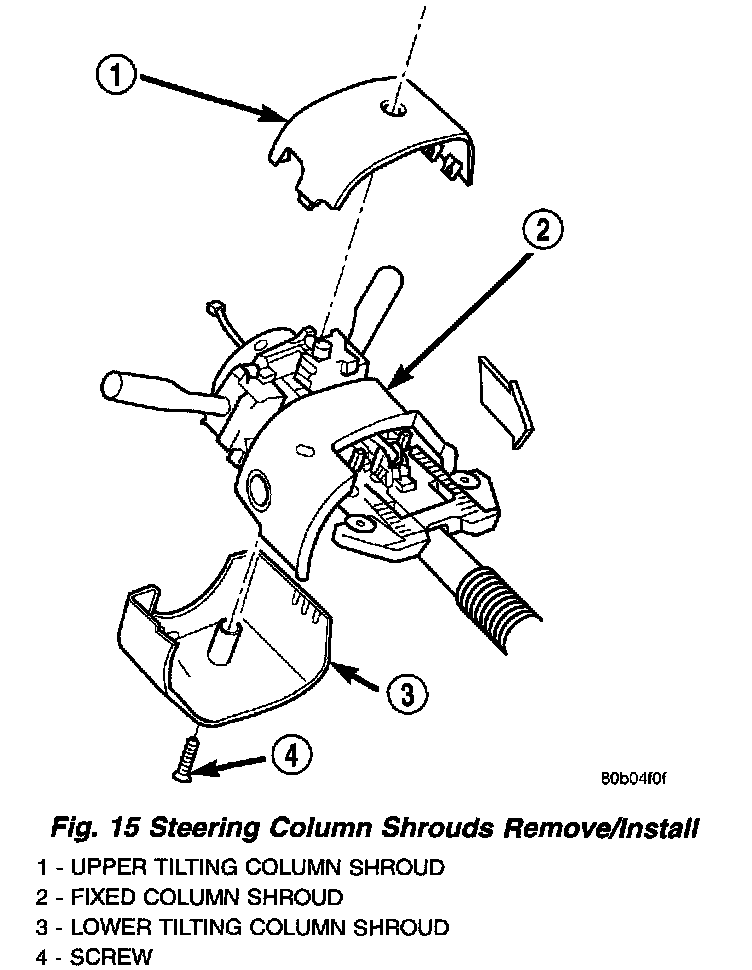 1

2

3

4

80b04f0f

Fig. 15 Steering Column Shrouds Remove/Install

1 - UPPER TILTING COLUMN SHROUD
2 - FIXED COLUMN SHROUD
3 - LOWER TILTING COLUMN SHROUD
4 - SCREW