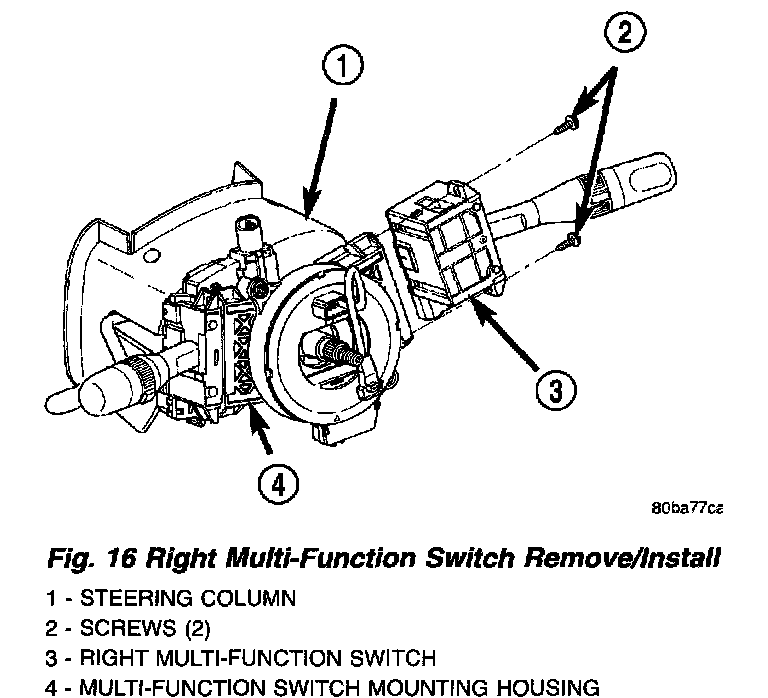 1

2

3

4

80ba77ca

Fig. 16 Right Multi-Function Switch Remove/Install

1 - STEERING COLUMN
2 - SCREWS (2)
3 - RIGHT MULTI-FUNCTION SWITCH
4 - MULTI-FUNCTION SWITCH MOUNTING HOUSING