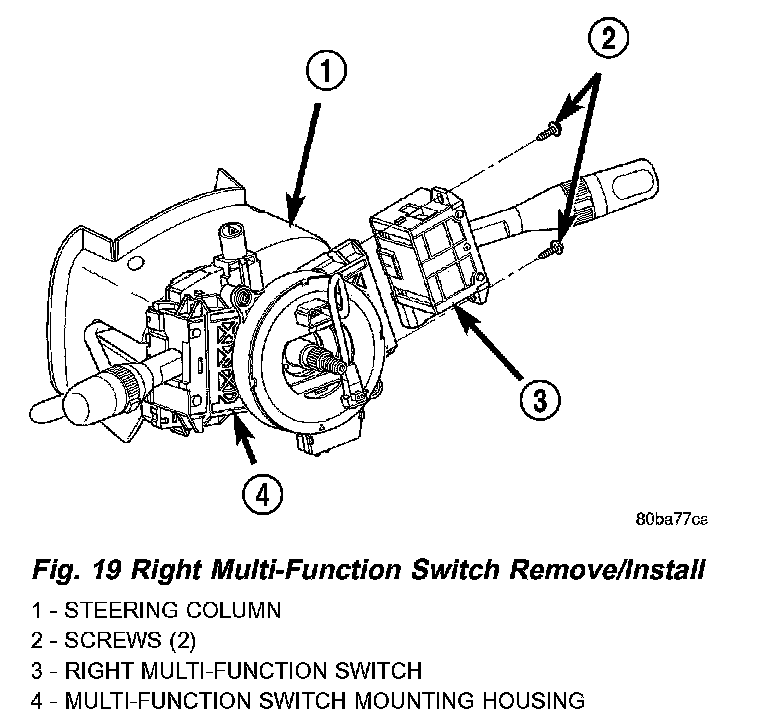 1
2
3
4
80ba77ca

Fig. 19 Right Multi-Function Switch Remove/Install

1 - STEERING COLUMN
2 - SCREWS (2)
3 - RIGHT MULTI-FUNCTION SWITCH
4 - MULTI-FUNCTION SWITCH MOUNTING HOUSING