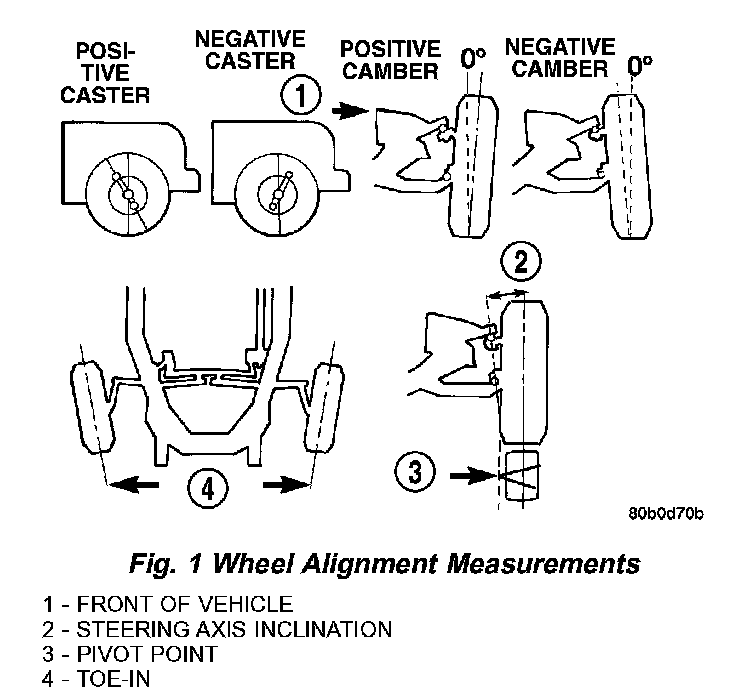 POSITIVE CASTER

NEGATIVE CASTER

1

POSITIVE CAMBER

0°

NEGATIVE CAMBER

0°

2

3

4

80b0d70b

Fig. 1 Wheel Alignment Measurements

1 - FRONT OF VEHICLE
2 - STEERING AXIS INCLINATION
3 - PIVOT POINT
4 - TOE-IN