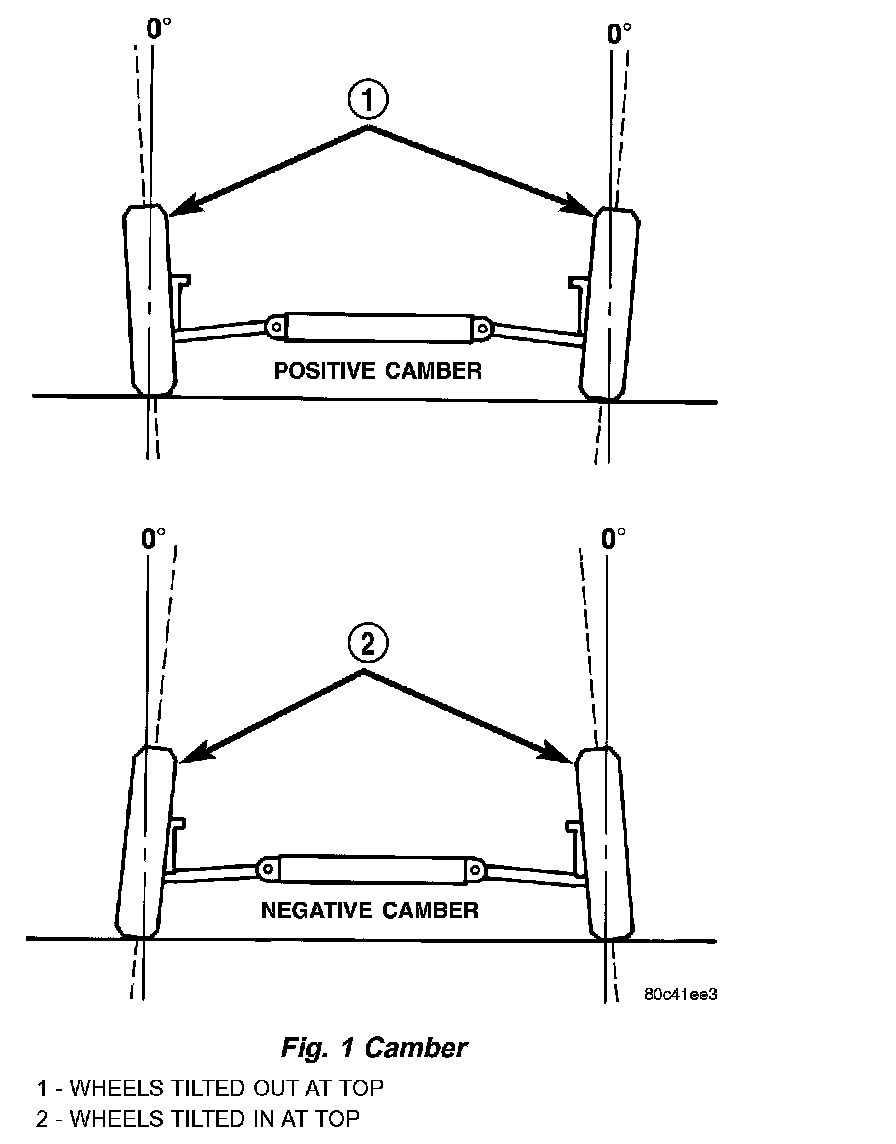 0°
0°
1
POSITIVE CAMBER

0°
0°
2
NEGATIVE CAMBER

80c41ee3

Fig. 1 Camber

1 - WHEELS TILTED OUT AT TOP
2 - WHEELS TILTED IN AT TOP