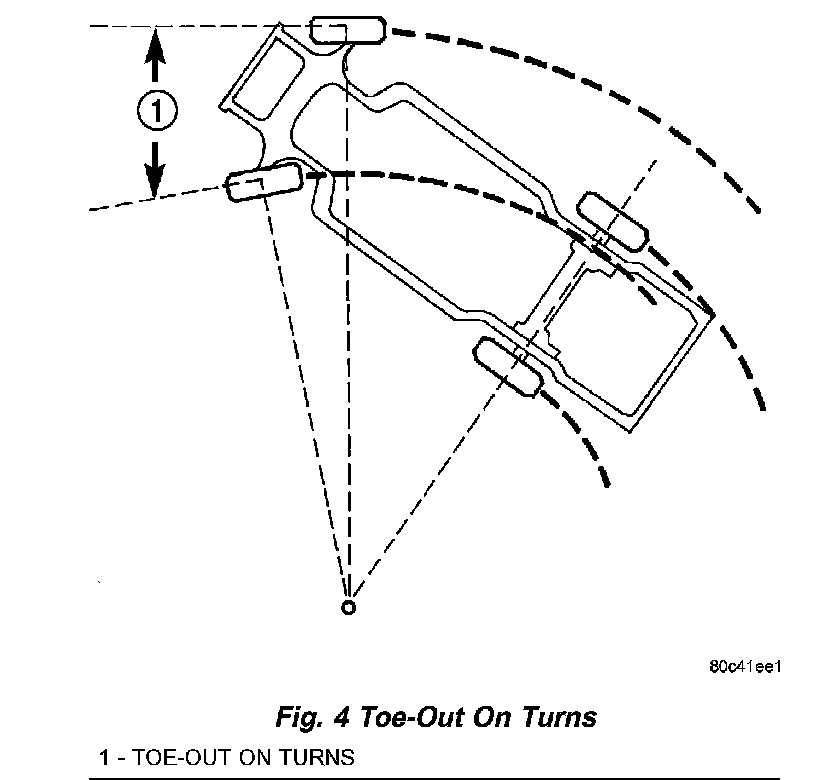 1

80c41ee1

Fig. 4 Toe-Out On Turns

1 - TOE-OUT ON TURNS