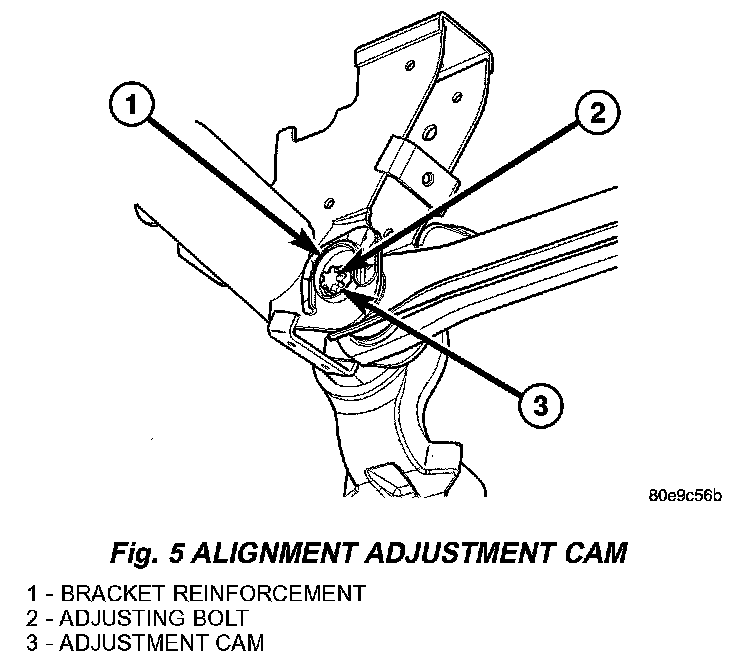 1

2

3

80e9c56b

Fig. 5 ALIGNMENT ADJUSTMENT CAM

1 - BRACKET REINFORCEMENT
2 - ADJUSTING BOLT
3 - ADJUSTMENT CAM