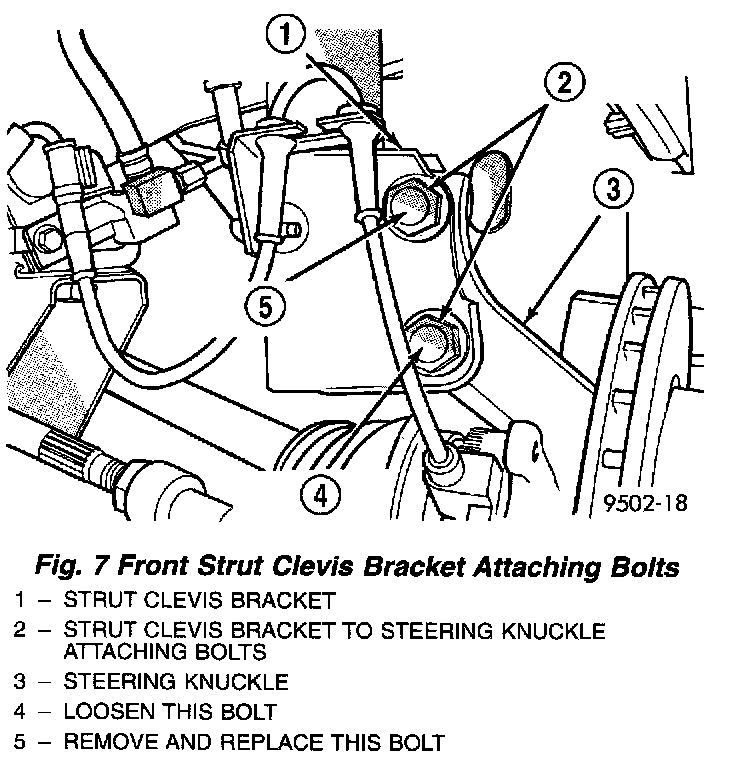 1
2
3
5
4
9502-18

Fig. 7 Front Strut Clevis Bracket Attaching Bolts

1 – STRUT CLEVIS BRACKET
2 – STRUT CLEVIS BRACKET TO STEERING KNUCKLE ATTACHING BOLTS
3 – STEERING KNUCKLE
4 – LOOSEN THIS BOLT
5 – REMOVE AND REPLACE THIS BOLT