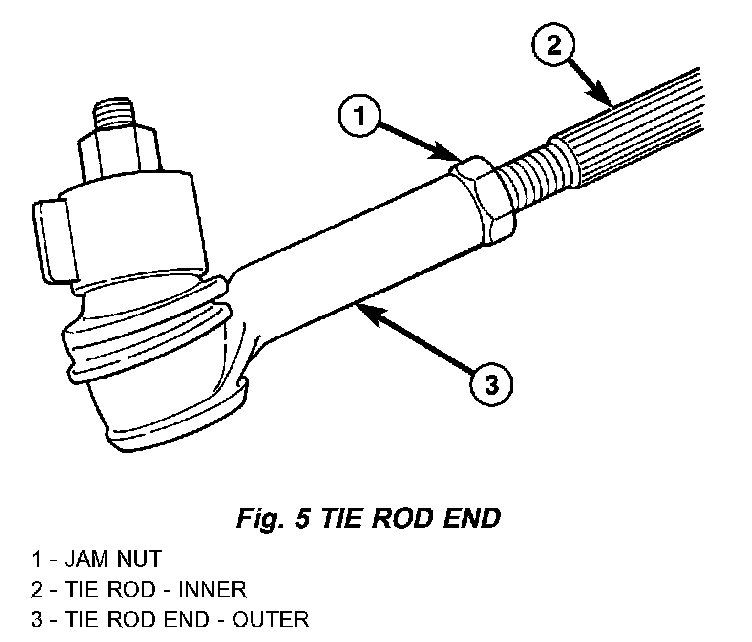 2

1

3

Fig. 5 TIE ROD END

1 - JAM NUT
2 - TIE ROD - INNER
3 - TIE ROD END - OUTER