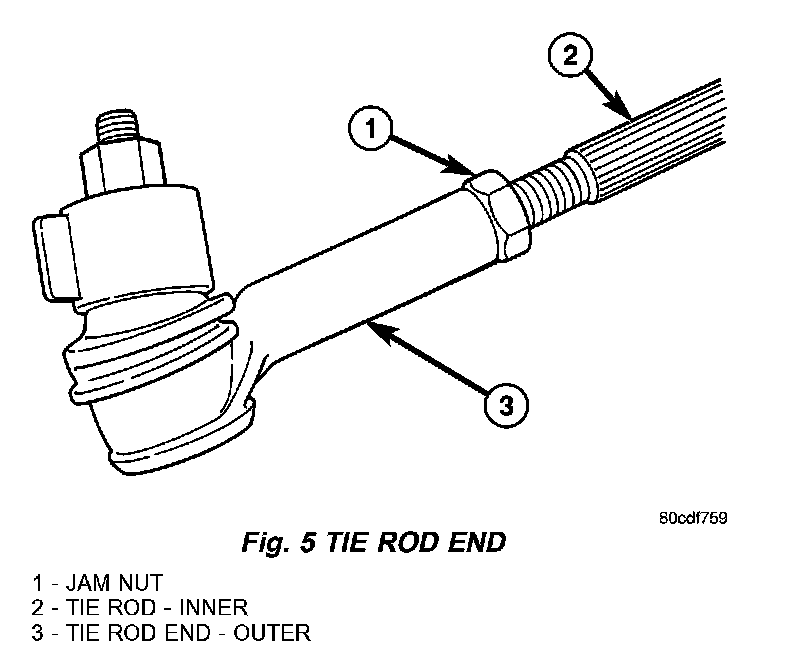 2

1

3

80cdf759

Fig. 5 TIE ROD END

1 - JAM NUT
2 - TIE ROD - INNER
3 - TIE ROD END - OUTER