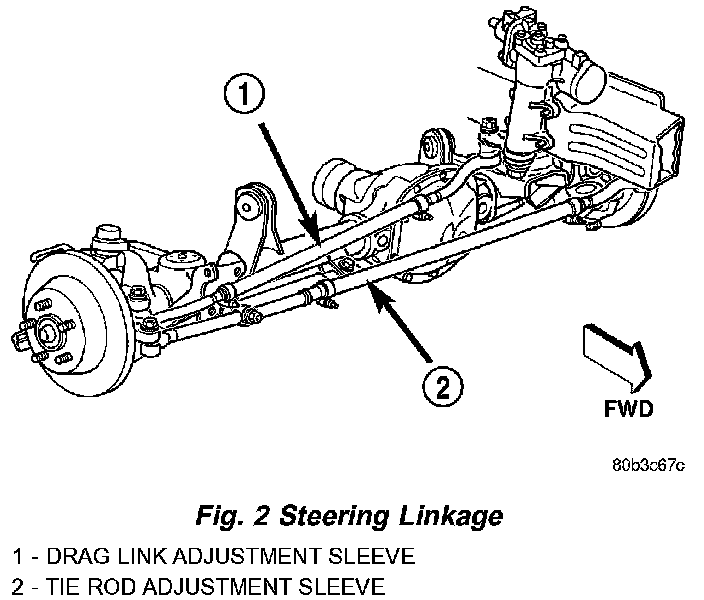 1

2

FWD

80b3c67c

Fig. 2 Steering Linkage

1 - DRAG LINK ADJUSTMENT SLEEVE
2 - TIE ROD ADJUSTMENT SLEEVE