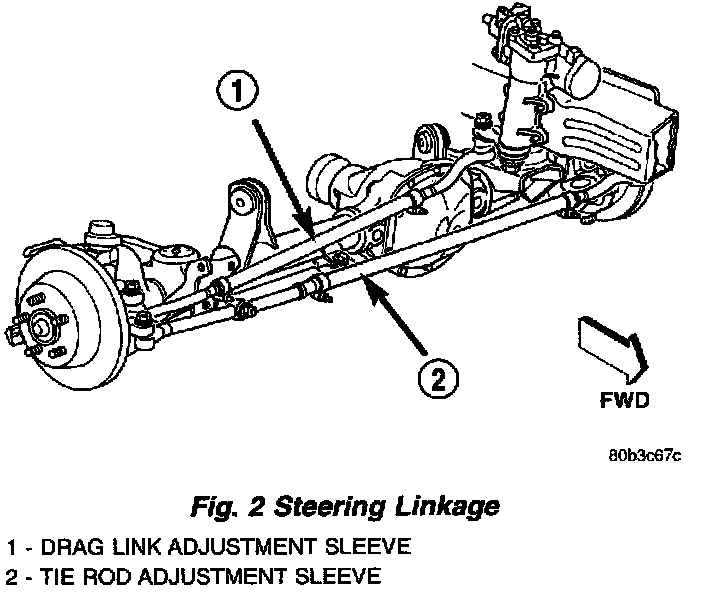 1

2

FWD

80b3c67c

Fig. 2 Steering Linkage

1 - DRAG LINK ADJUSTMENT SLEEVE
2 - TIE ROD ADJUSTMENT SLEEVE