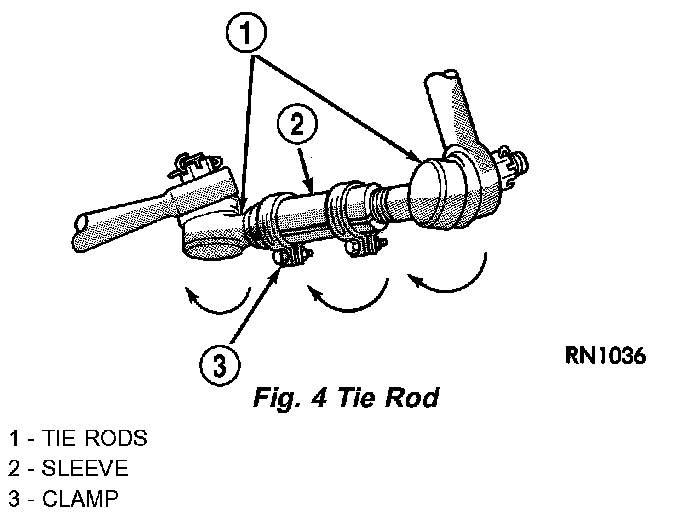 1

2

3

RN1036

Fig. 4 Tie Rod

1 - TIE RODS
2 - SLEEVE
3 - CLAMP