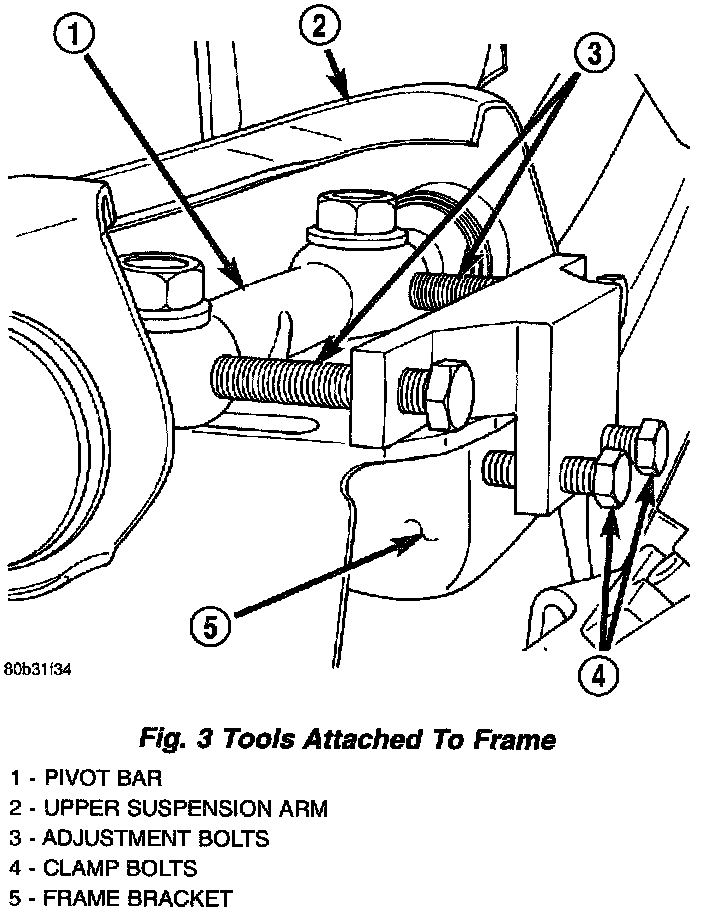 1
2
3
5
4
80b31f34

Fig. 3 Tools Attached To Frame

1 - PIVOT BAR
2 - UPPER SUSPENSION ARM
3 - ADJUSTMENT BOLTS
4 - CLAMP BOLTS
5 - FRAME BRACKET