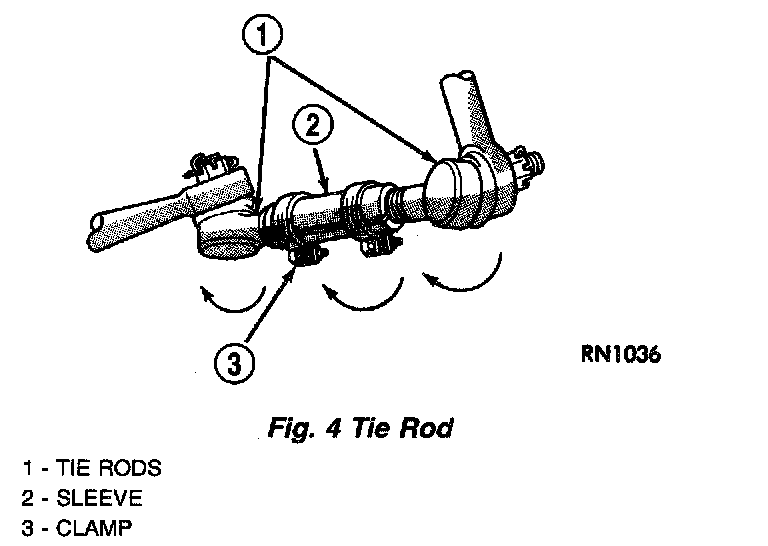 1

2

3

RN1036

Fig. 4 Tie Rod

1 - TIE RODS
2 - SLEEVE
3 - CLAMP