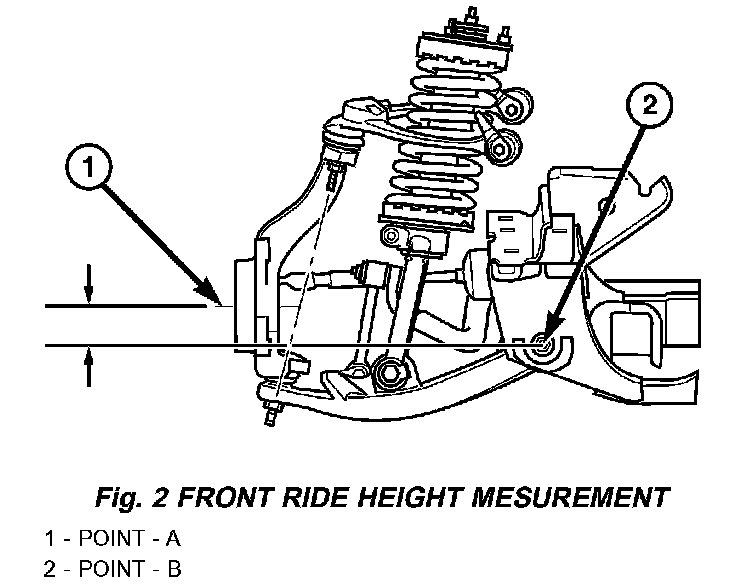 1

2

Fig. 2 FRONT RIDE HEIGHT MESUREMENT

1 - POINT - A
2 - POINT - B