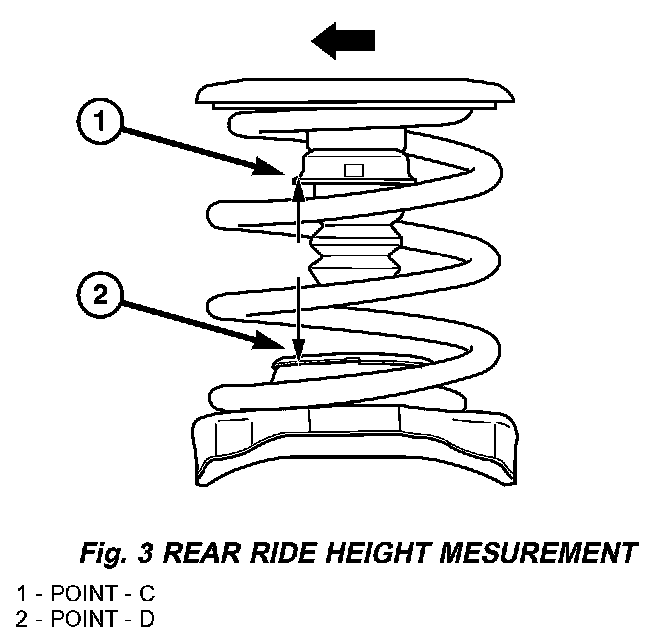 1

2

Fig. 3 REAR RIDE HEIGHT MESUREMENT

1 - POINT - C
2 - POINT - D