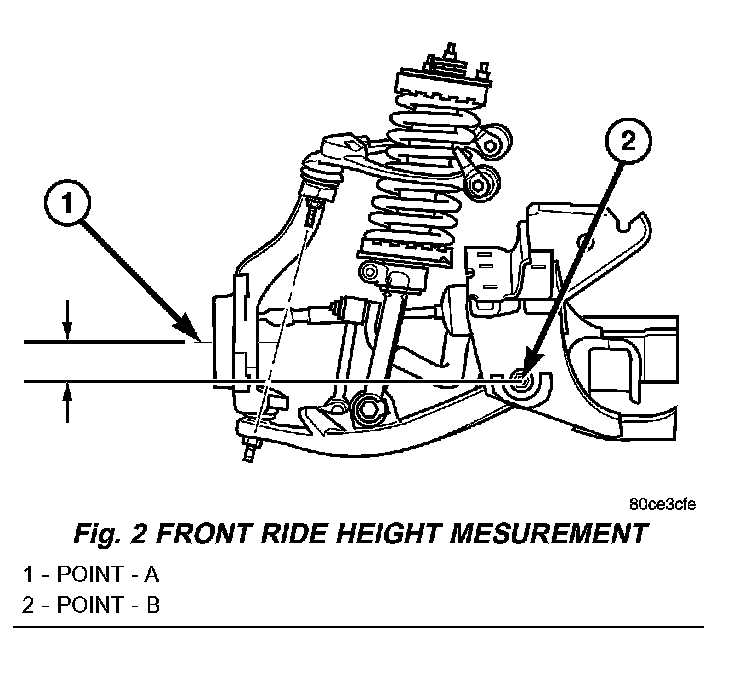 1

2

80ce3cfe

Fig. 2 FRONT RIDE HEIGHT MESUREMENT

1 - POINT - A
2 - POINT - B