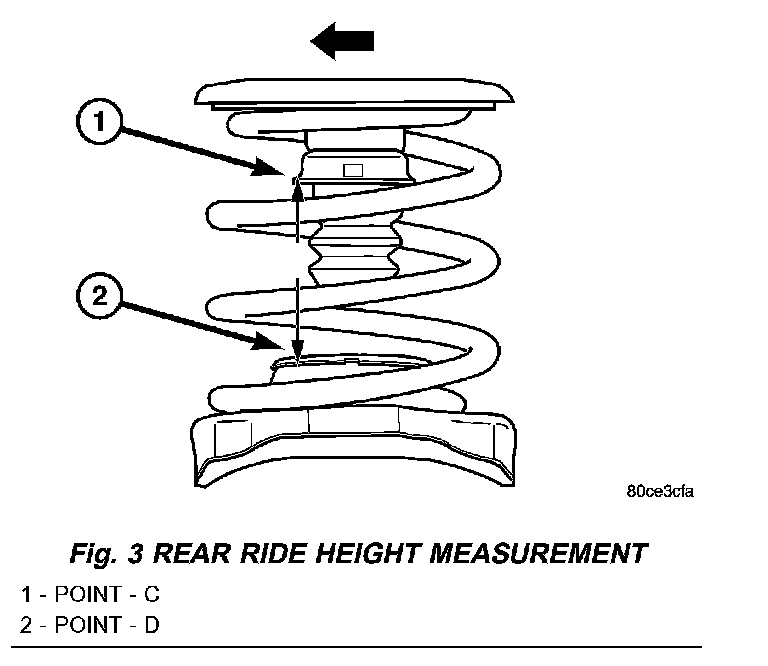 1

2

80ce3cfa

Fig. 3 REAR RIDE HEIGHT MEASUREMENT

1 - POINT - C
2 - POINT - D