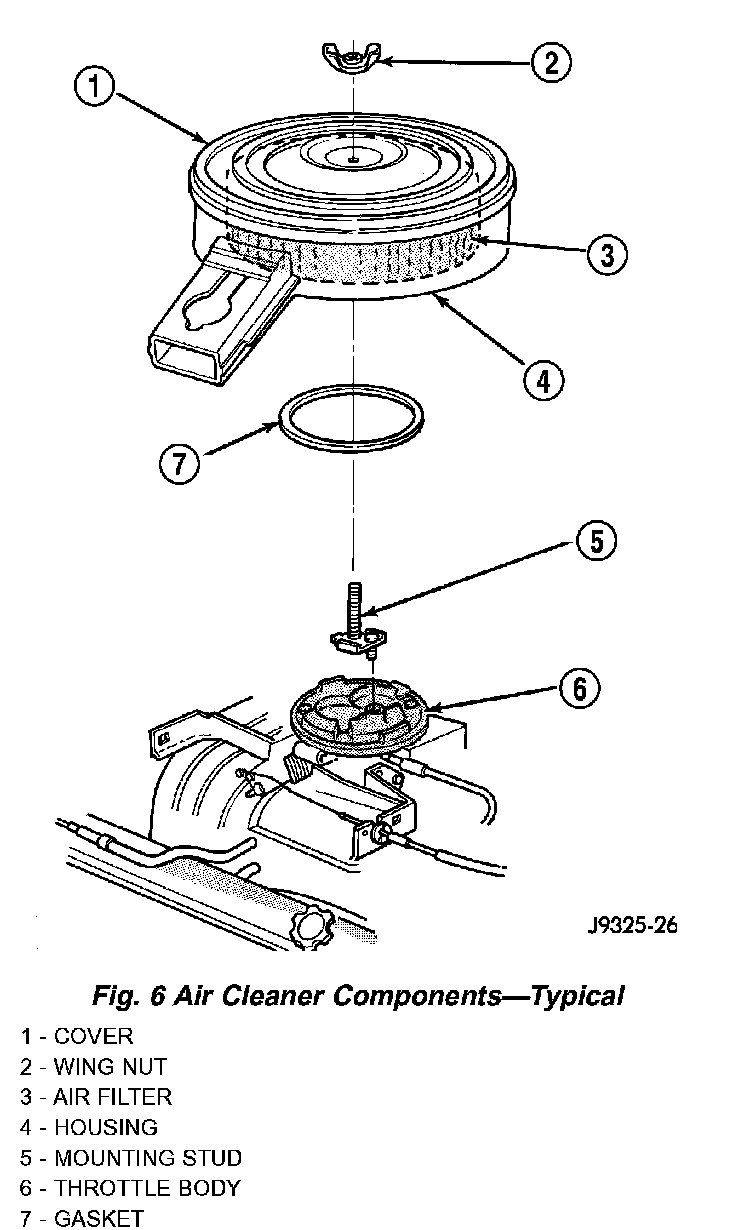 1
2
3
4
7
5
6
J9325-26

Fig. 6 Air Cleaner Components—Typical

1 - COVER
2 - WING NUT
3 - AIR FILTER
4 - HOUSING
5 - MOUNTING STUD
6 - THROTTLE BODY
7 - GASKET