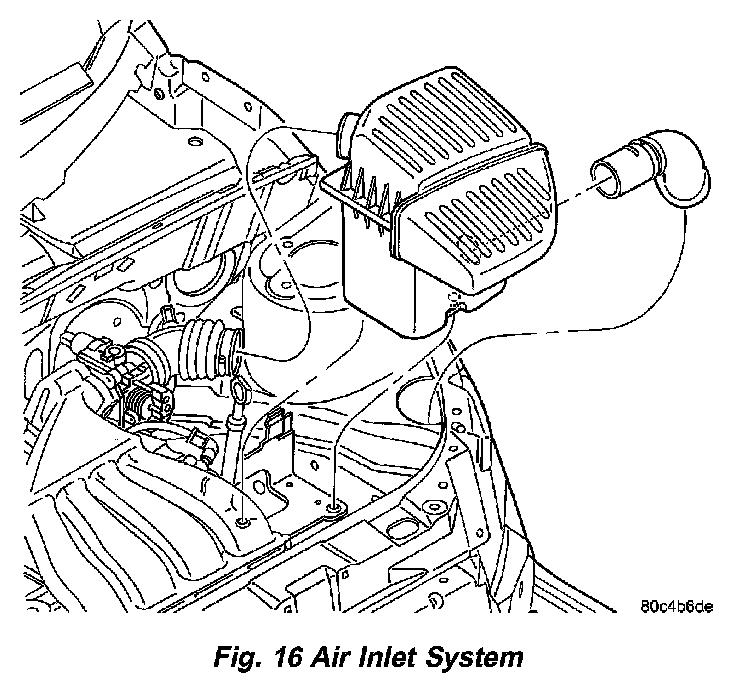 80c4b6de

Fig. 16 Air Inlet System