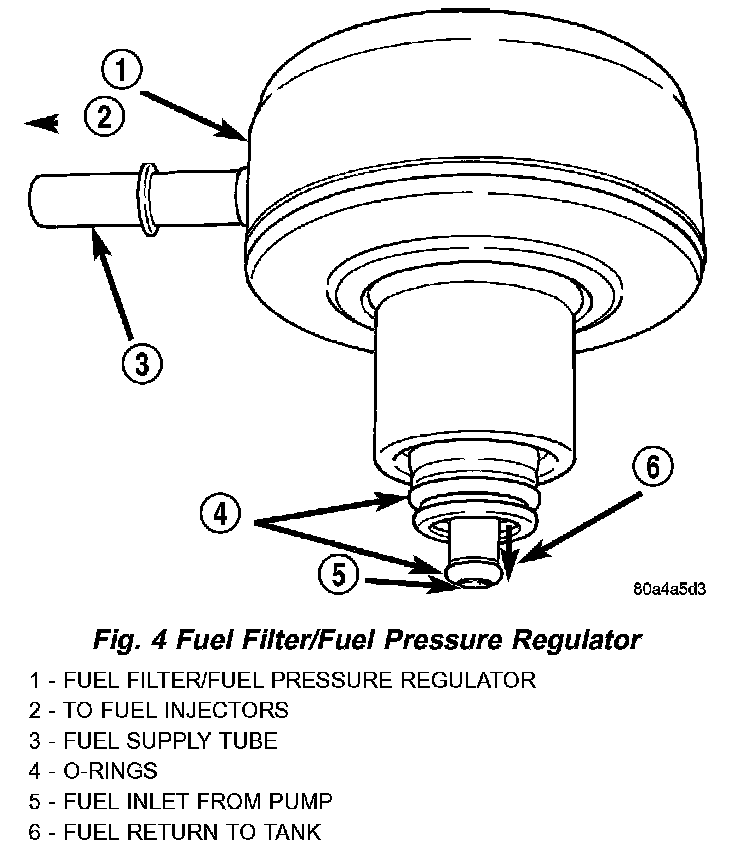 1
2
3
4
5
6
80a4a5d3

Fig. 4 Fuel Filter/Fuel Pressure Regulator

1 - FUEL FILTER/FUEL PRESSURE REGULATOR
2 - TO FUEL INJECTORS
3 - FUEL SUPPLY TUBE
4 - O-RINGS
5 - FUEL INLET FROM PUMP
6 - FUEL RETURN TO TANK