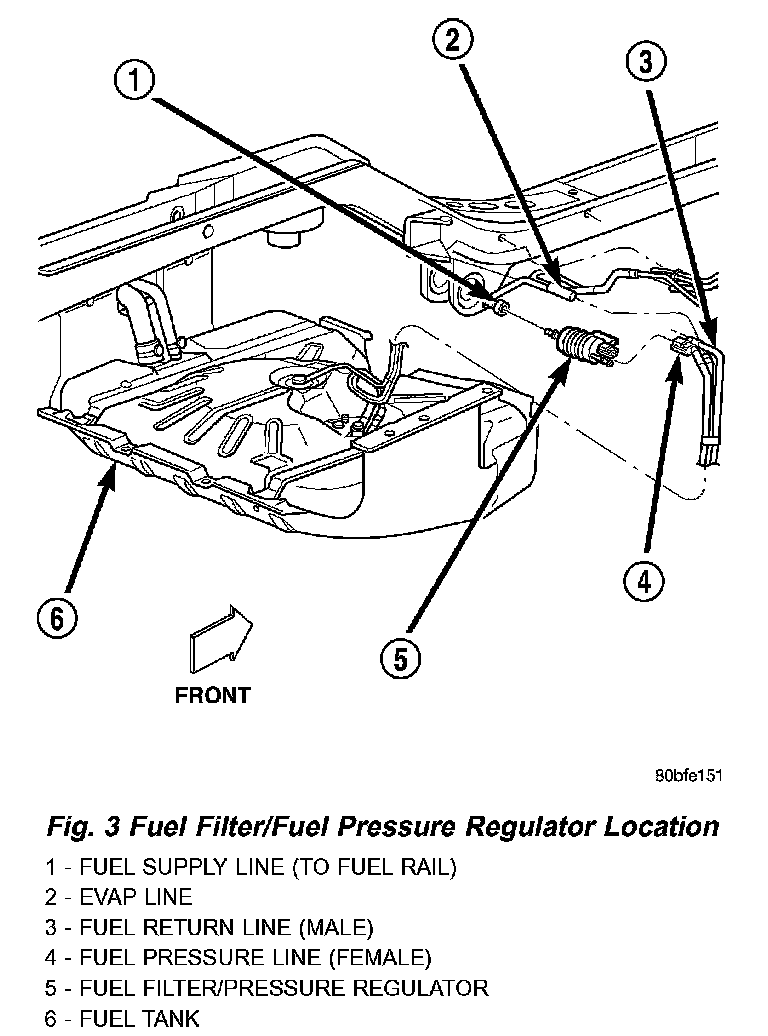 1

2

3

4

5

6

FRONT

80bfe151

Fig. 3 Fuel Filter/Fuel Pressure Regulator Location

1 - FUEL SUPPLY LINE (TO FUEL RAIL)
2 - EVAP LINE
3 - FUEL RETURN LINE (MALE)
4 - FUEL PRESSURE LINE (FEMALE)
5 - FUEL FILTER/PRESSURE REGULATOR
6 - FUEL TANK