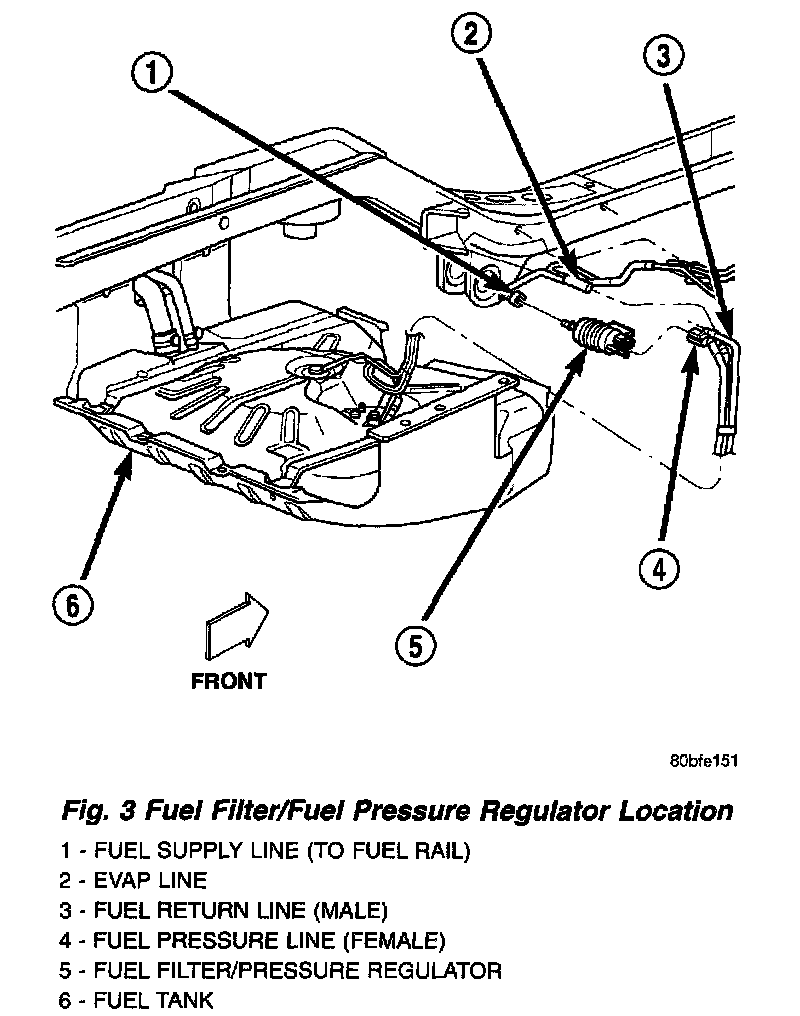 1
2
3
4
5
6
FRONT
80bfe151

Fig. 3 Fuel Filter/Fuel Pressure Regulator Location

1 - FUEL SUPPLY LINE (TO FUEL RAIL)
2 - EVAP LINE
3 - FUEL RETURN LINE (MALE)
4 - FUEL PRESSURE LINE (FEMALE)
5 - FUEL FILTER/PRESSURE REGULATOR
6 - FUEL TANK