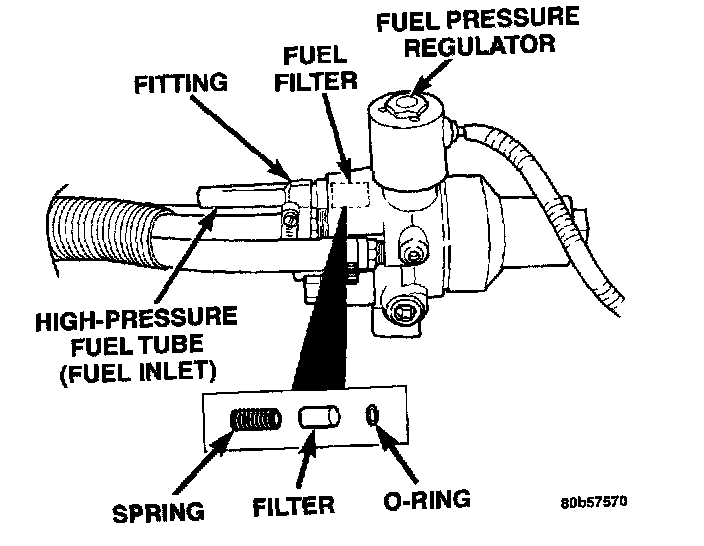 FUEL PRESSURE REGULATOR

FUEL FILTER

FITTING

HIGH-PRESSURE FUEL TUBE (FUEL INLET)

SPRING

FILTER

O-RING

80b57570