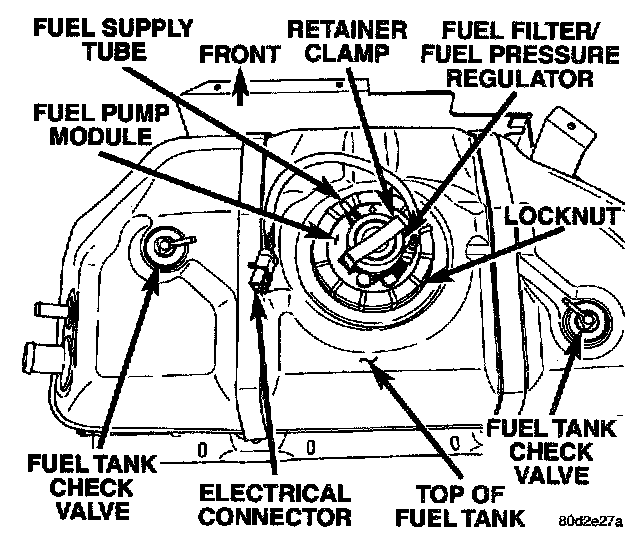 FUEL SUPPLY TUBE
FRONT
RETAINER CLAMP
FUEL FILTER/ FUEL PRESSURE REGULATOR
FUEL PUMP MODULE
LOCKNUT
FUEL TANK CHECK VALVE
ELECTRICAL CONNECTOR
TOP OF FUEL TANK
FUEL TANK CHECK VALVE
80d2e27a