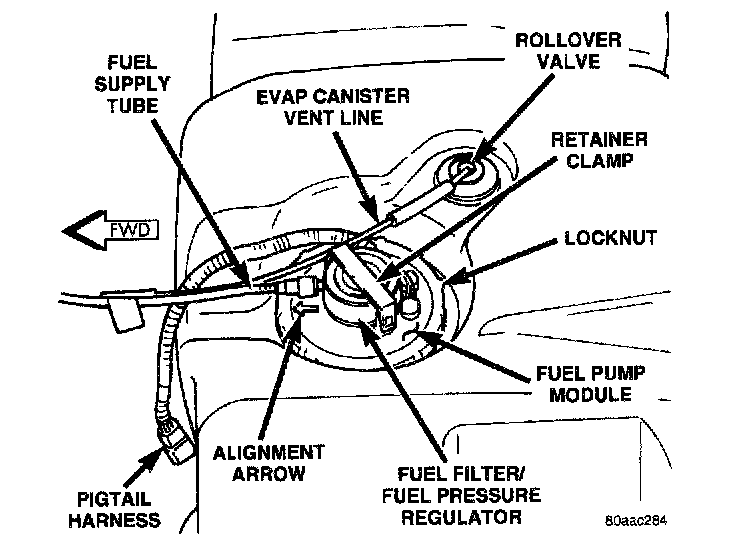 FUEL SUPPLY TUBE

EVAP CANISTER VENT LINE

ROLLOVER VALVE

RETAINER CLAMP

FWD

LOCKNUT

FUEL PUMP MODULE

ALIGNMENT ARROW

FUEL FILTER/ FUEL PRESSURE REGULATOR

PIGTAIL HARNESS

80aac284