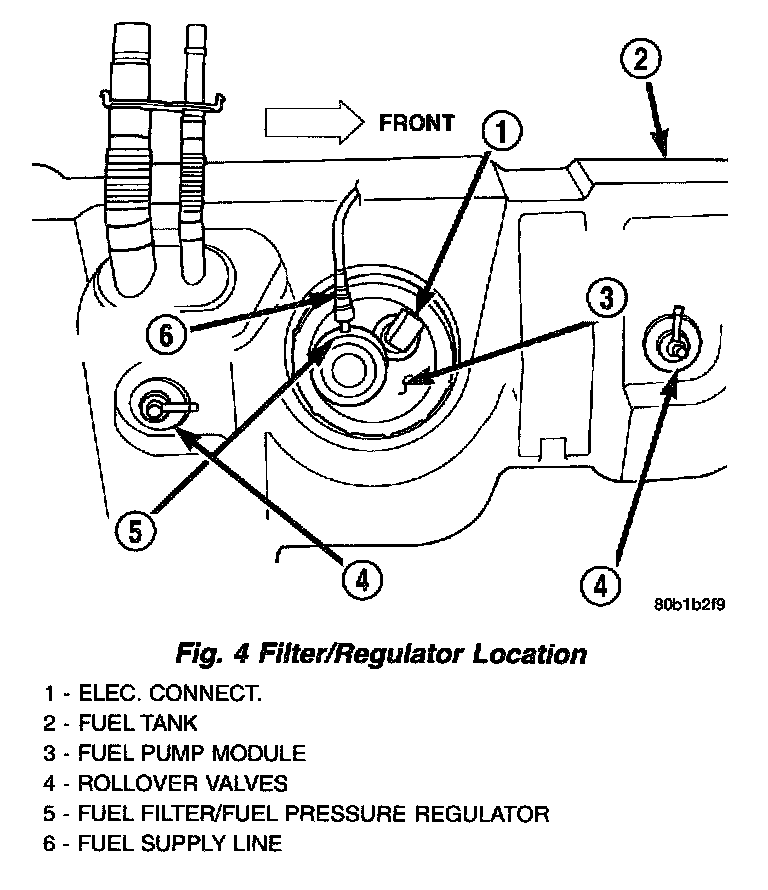 FRONT

1

2

3

6

5

4

4

80b1b2f9

Fig. 4 Filter/Regulator Location

1 - ELEC. CONNECT.
2 - FUEL TANK
3 - FUEL PUMP MODULE
4 - ROLLOVER VALVES
5 - FUEL FILTER/FUEL PRESSURE REGULATOR
6 - FUEL SUPPLY LINE