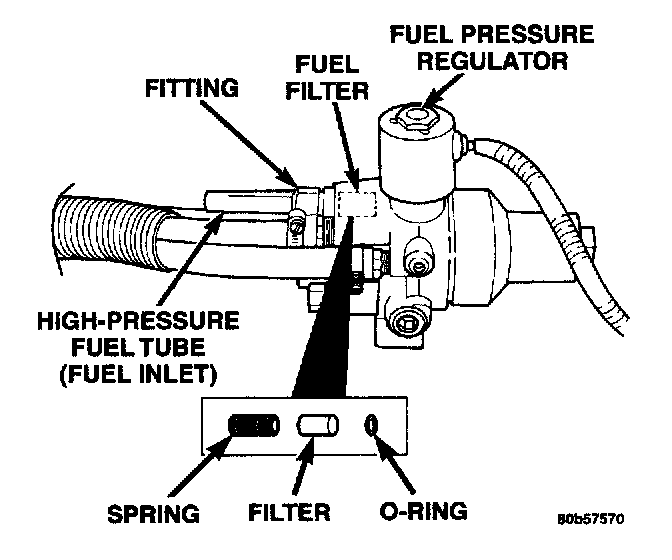 FUEL PRESSURE REGULATOR

FUEL FILTER

FITTING

HIGH-PRESSURE FUEL TUBE (FUEL INLET)

SPRING

FILTER

O-RING

80b57570