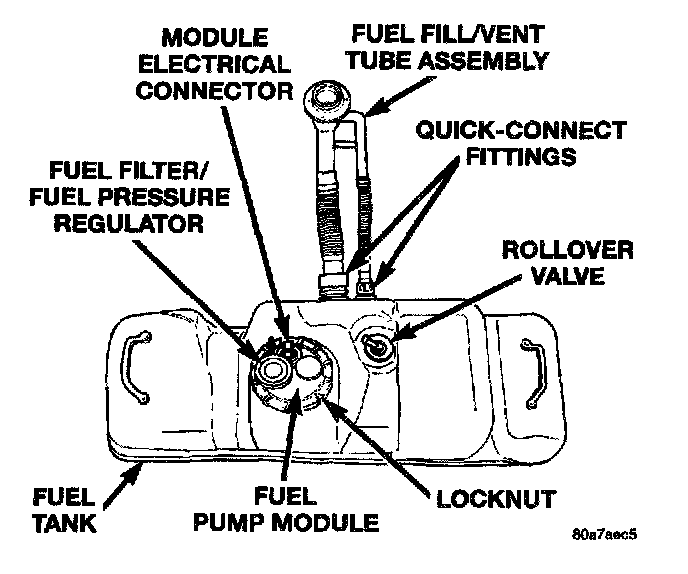 MODULE ELECTRICAL CONNECTOR

FUEL FILL/VENT TUBE ASSEMBLY

QUICK-CONNECT FITTINGS

FUEL FILTER/ FUEL PRESSURE REGULATOR

ROLLOVER VALVE

FUEL TANK

FUEL PUMP MODULE

LOCKNUT

80a7aec5