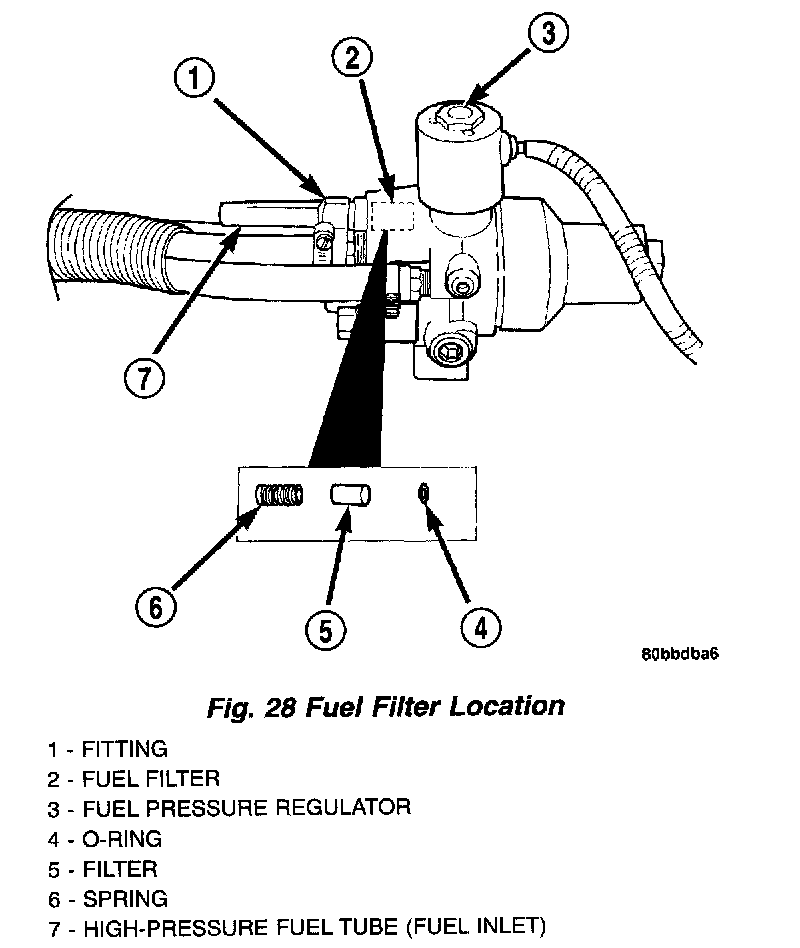 1
2
3
7
6
5
4
80bbdba6

Fig. 28 Fuel Filter Location

1 - FITTING
2 - FUEL FILTER
3 - FUEL PRESSURE REGULATOR
4 - O-RING
5 - FILTER
6 - SPRING
7 - HIGH-PRESSURE FUEL TUBE (FUEL INLET)