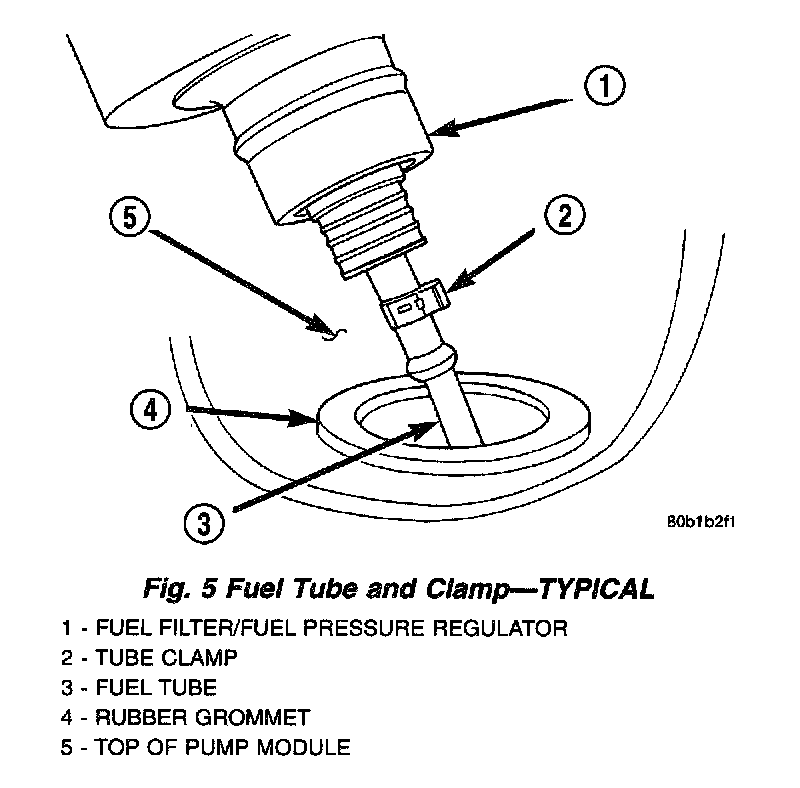 1

5

2

4

3

80b1b2f1

Fig. 5 Fuel Tube and Clamp—TYPICAL

1 - FUEL FILTER/FUEL PRESSURE REGULATOR
2 - TUBE CLAMP
3 - FUEL TUBE
4 - RUBBER GROMMET
5 - TOP OF PUMP MODULE