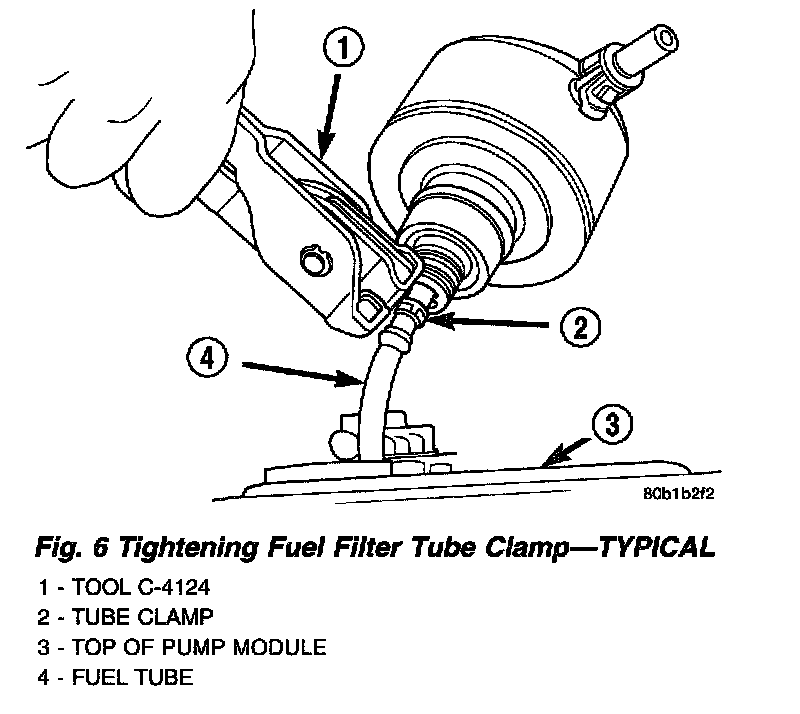 1

2

4

3

80b1b2f2

Fig. 6 Tightening Fuel Filter Tube Clamp—TYPICAL

1 - TOOL C-4124
2 - TUBE CLAMP
3 - TOP OF PUMP MODULE
4 - FUEL TUBE