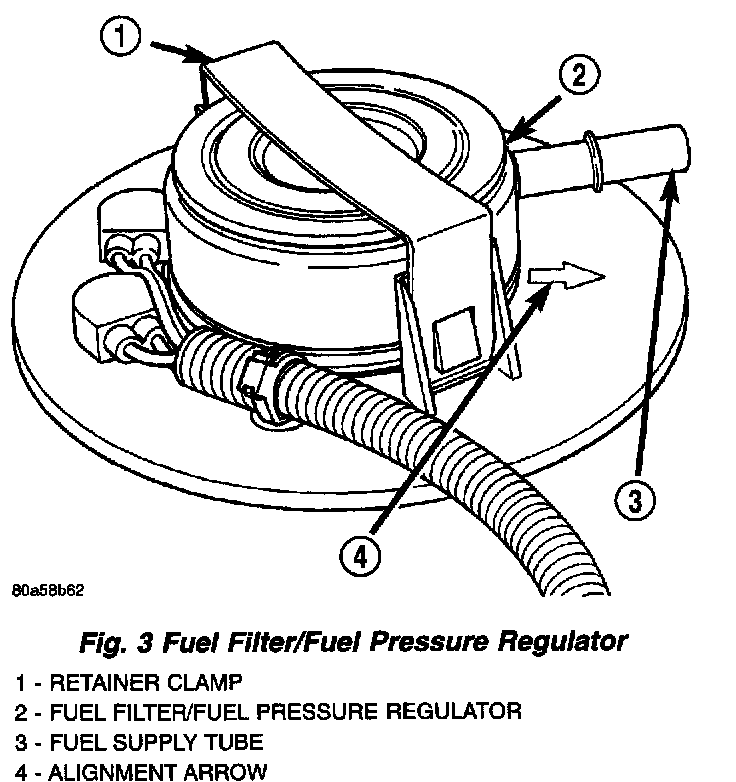 1

2

3

4

80a58b62

Fig. 3 Fuel Filter/Fuel Pressure Regulator

1 - RETAINER CLAMP
2 - FUEL FILTER/FUEL PRESSURE REGULATOR
3 - FUEL SUPPLY TUBE
4 - ALIGNMENT ARROW