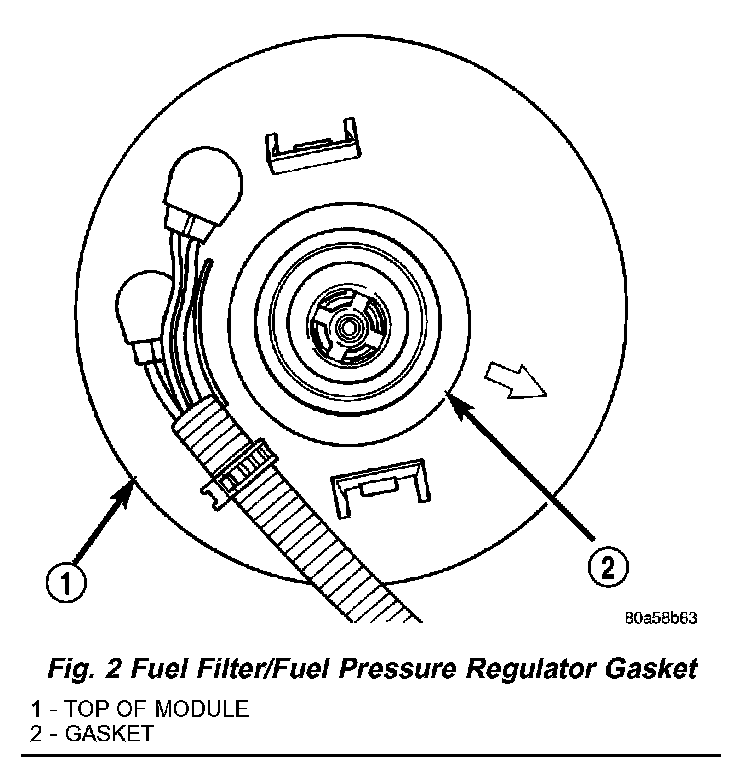 1

2

80a58b63

Fig. 2 Fuel Filter/Fuel Pressure Regulator Gasket

1 - TOP OF MODULE
2 - GASKET