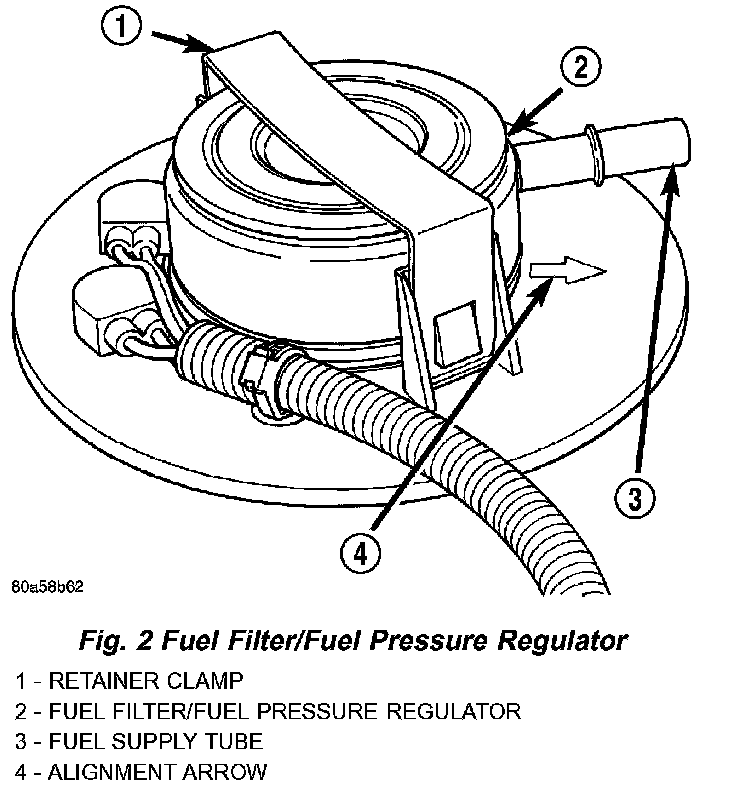 1
2
3
4
80a58b62

Fig. 2 Fuel Filter/Fuel Pressure Regulator

1 - RETAINER CLAMP
2 - FUEL FILTER/FUEL PRESSURE REGULATOR
3 - FUEL SUPPLY TUBE
4 - ALIGNMENT ARROW