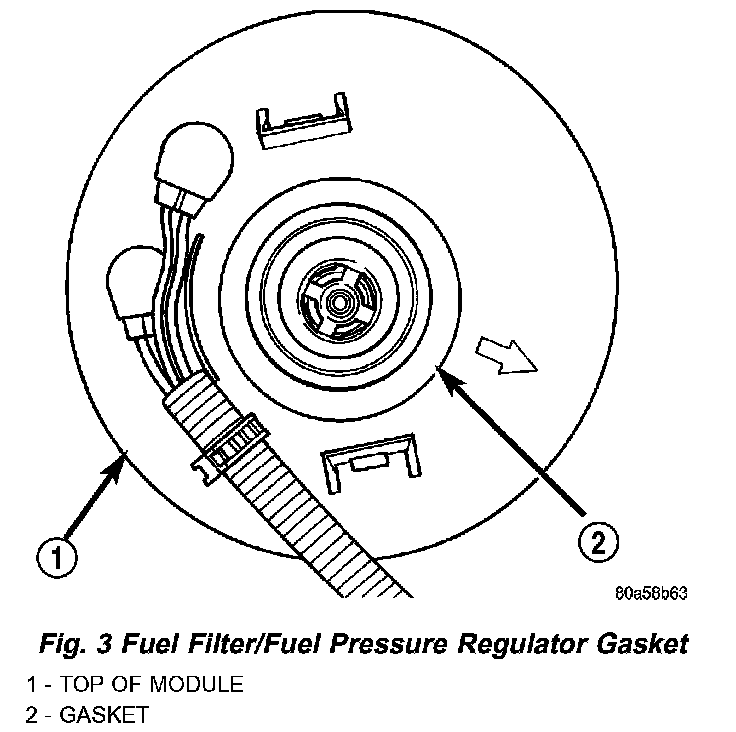 1

2

80a58b63

Fig. 3 Fuel Filter/Fuel Pressure Regulator Gasket

1 - TOP OF MODULE
2 - GASKET