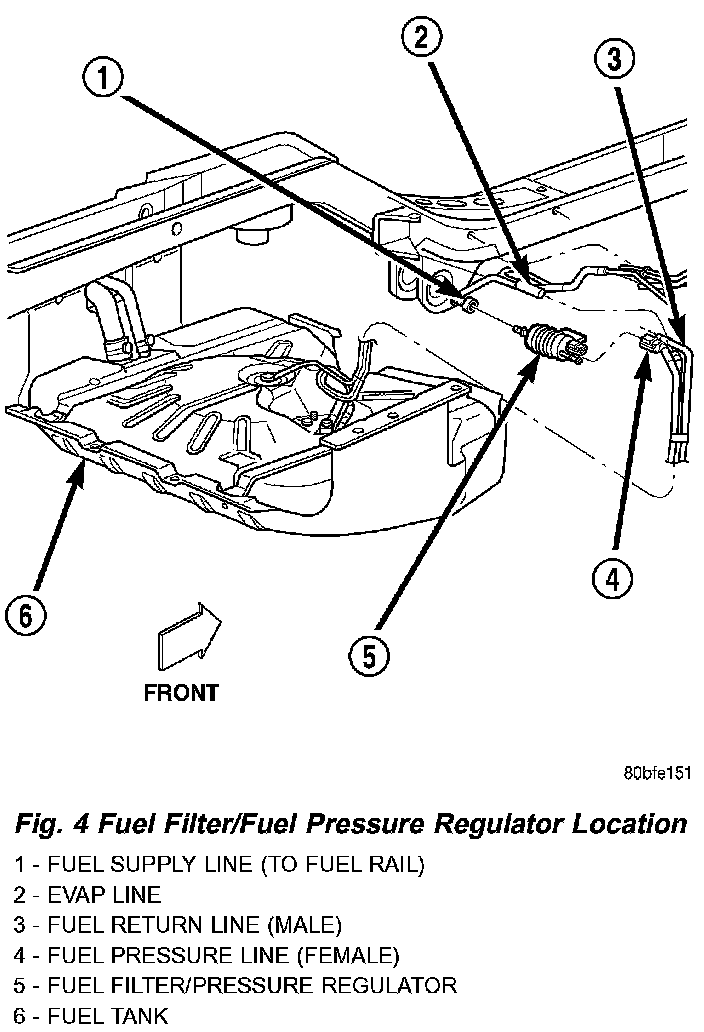 1
2
3
4
5
6

FRONT

80bfe151

Fig. 4 Fuel Filter/Fuel Pressure Regulator Location

1 - FUEL SUPPLY LINE (TO FUEL RAIL)
2 - EVAP LINE
3 - FUEL RETURN LINE (MALE)
4 - FUEL PRESSURE LINE (FEMALE)
5 - FUEL FILTER/PRESSURE REGULATOR
6 - FUEL TANK