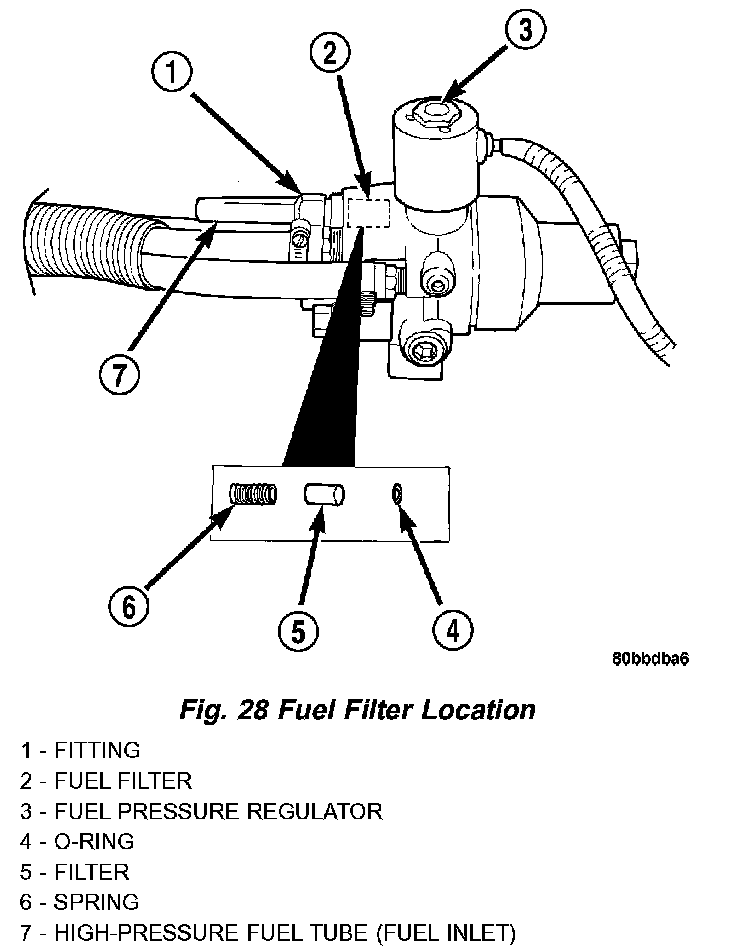 1
2
3
7
6
5
4

80bbdba6

Fig. 28 Fuel Filter Location

1 - FITTING
2 - FUEL FILTER
3 - FUEL PRESSURE REGULATOR
4 - O-RING
5 - FILTER
6 - SPRING
7 - HIGH-PRESSURE FUEL TUBE (FUEL INLET)