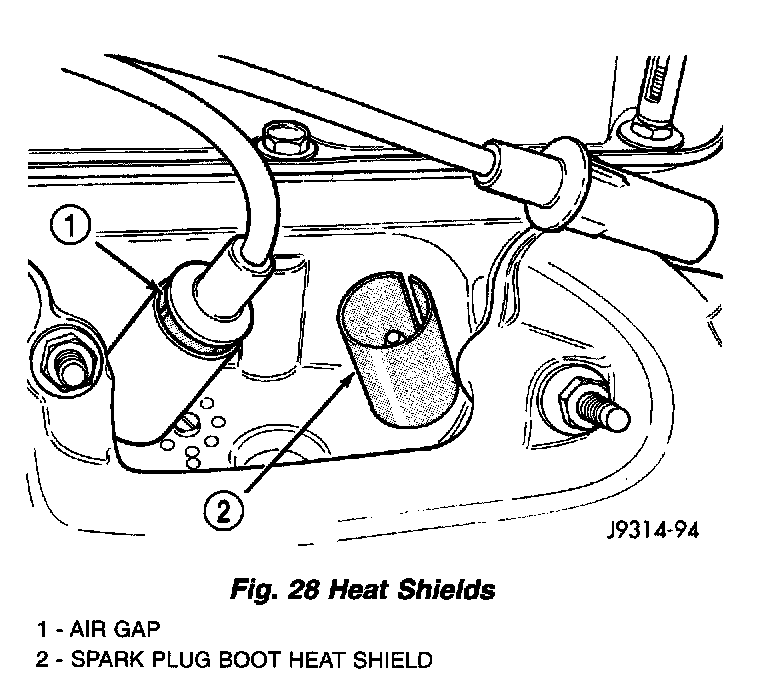 1

2

J9314-94

Fig. 28 Heat Shields

1 - AIR GAP
2 - SPARK PLUG BOOT HEAT SHIELD