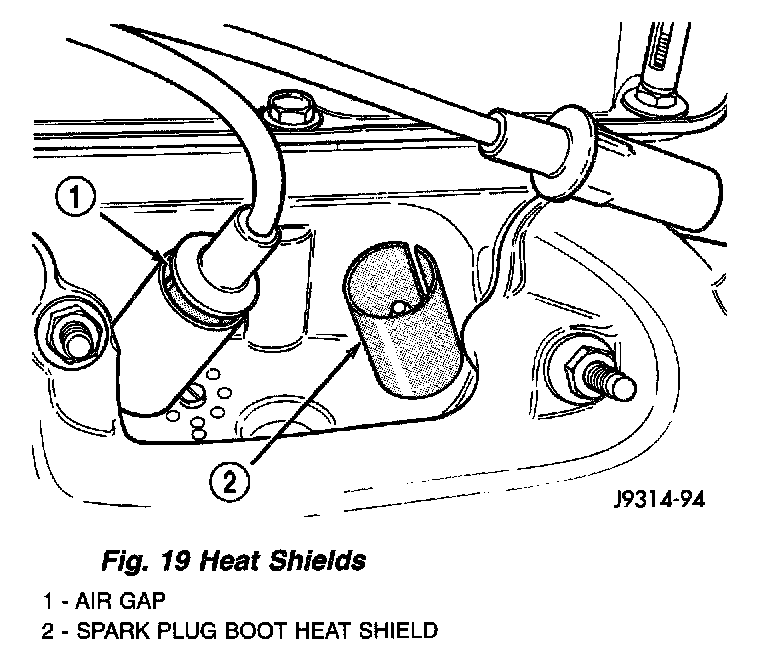 1

2

J9314-94

Fig. 19 Heat Shields

1 - AIR GAP

2 - SPARK PLUG BOOT HEAT SHIELD