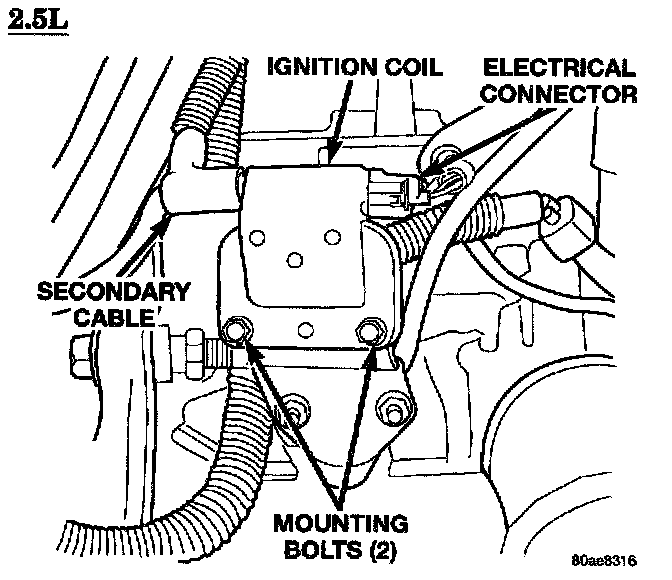 2.5L

IGNITION COIL

ELECTRICAL CONNECTOR

SECONDARY CABLE

MOUNTING BOLTS (2)

80ae8316