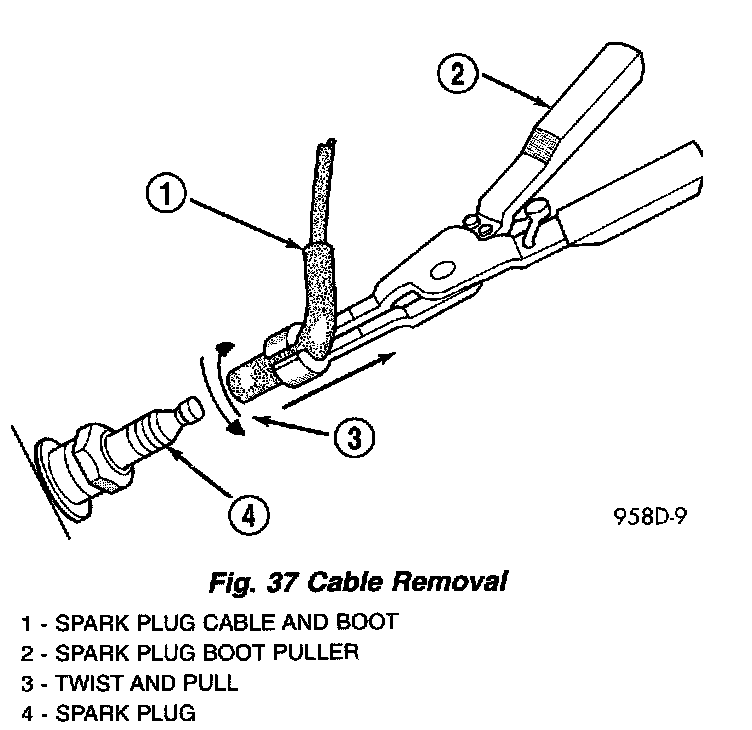 2

1

3

4

958D-9

Fig. 37 Cable Removal

1 - SPARK PLUG CABLE AND BOOT
2 - SPARK PLUG BOOT PULLER
3 - TWIST AND PULL
4 - SPARK PLUG