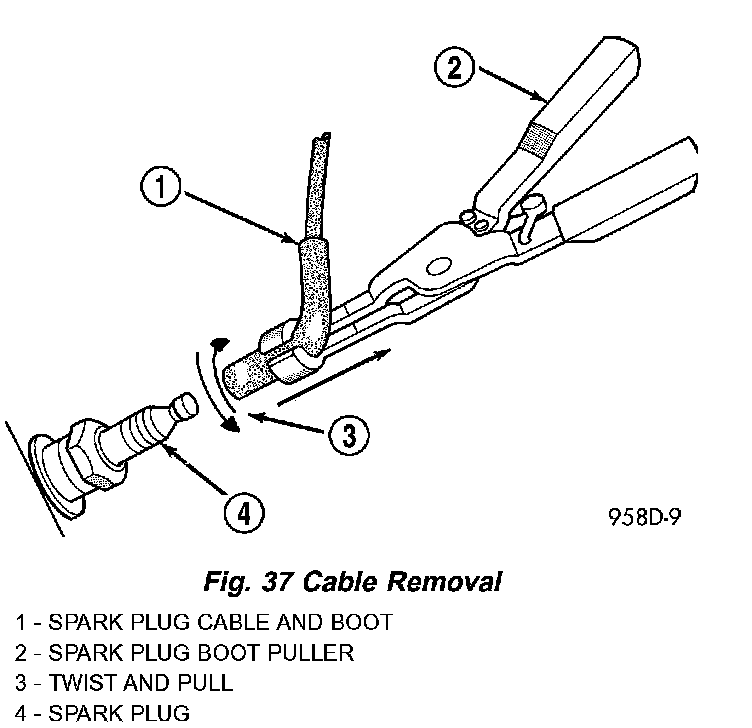 2

1

3

4

958D-9

Fig. 37 Cable Removal

1 - SPARK PLUG CABLE AND BOOT
2 - SPARK PLUG BOOT PULLER
3 - TWIST AND PULL
4 - SPARK PLUG