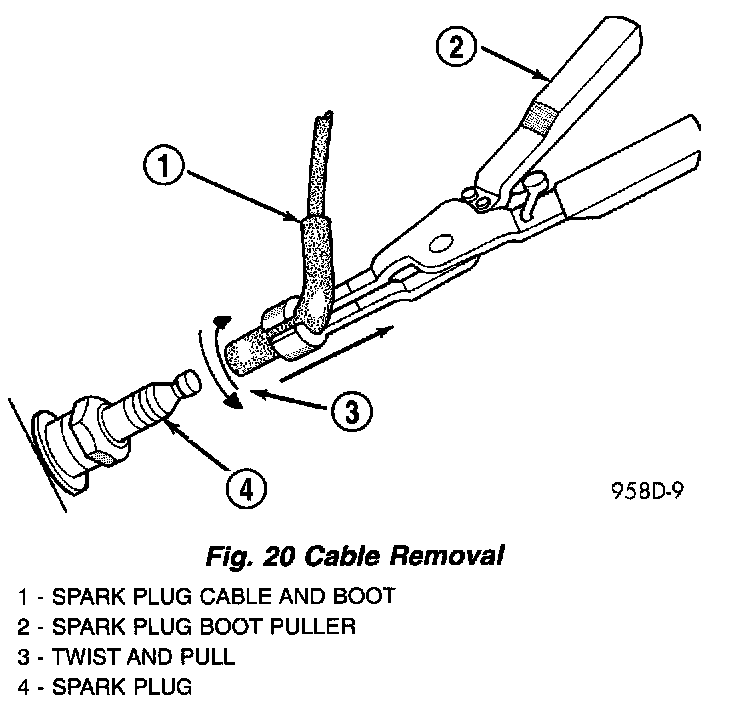 2

1

3

4

958D-9

Fig. 20 Cable Removal

1 - SPARK PLUG CABLE AND BOOT
2 - SPARK PLUG BOOT PULLER
3 - TWIST AND PULL
4 - SPARK PLUG